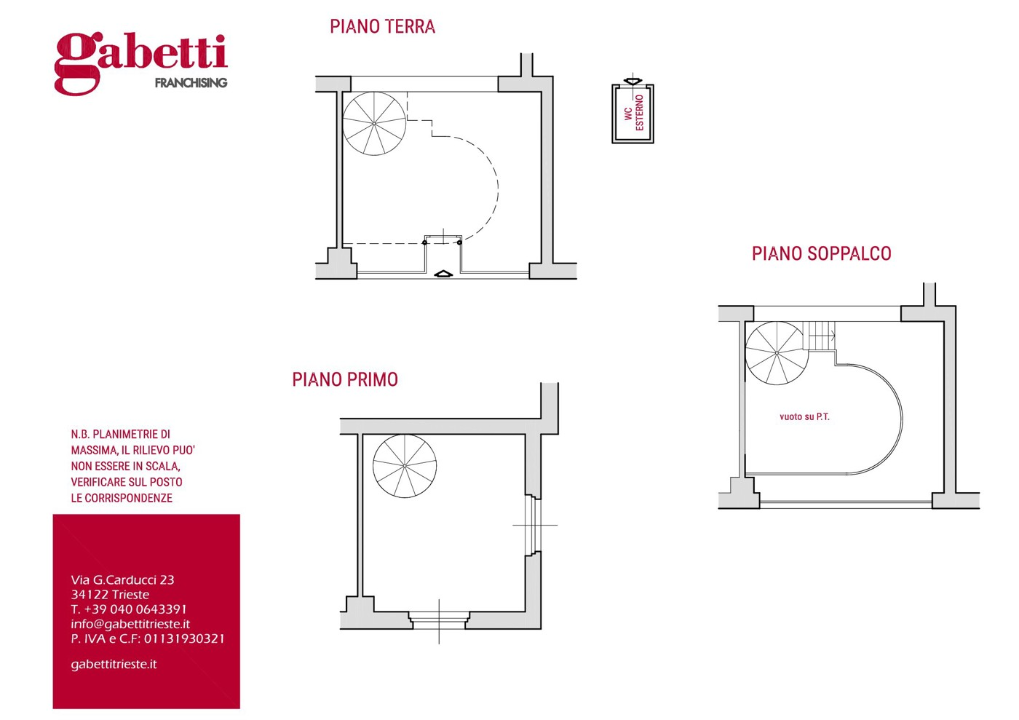 gabetti
FRANCHISING

PIANO TERRA

WC
ESTERNO

PIANO SOPPALCO

vuoto su P.T.

PIANO PRIMO

N.B. PLANIMETRIE DI MASSIMA, IL RILIEVO PUO' NON ESSERE IN SCALA, VERIFICARE SUL POSTO LE CORRISPONDENZE

Via G.Carducci 23
34122 Trieste
T. +39 040 0643391
info@gabettitrieste.it
P. IVA e C.F: 01131930321

gabettitrieste.it