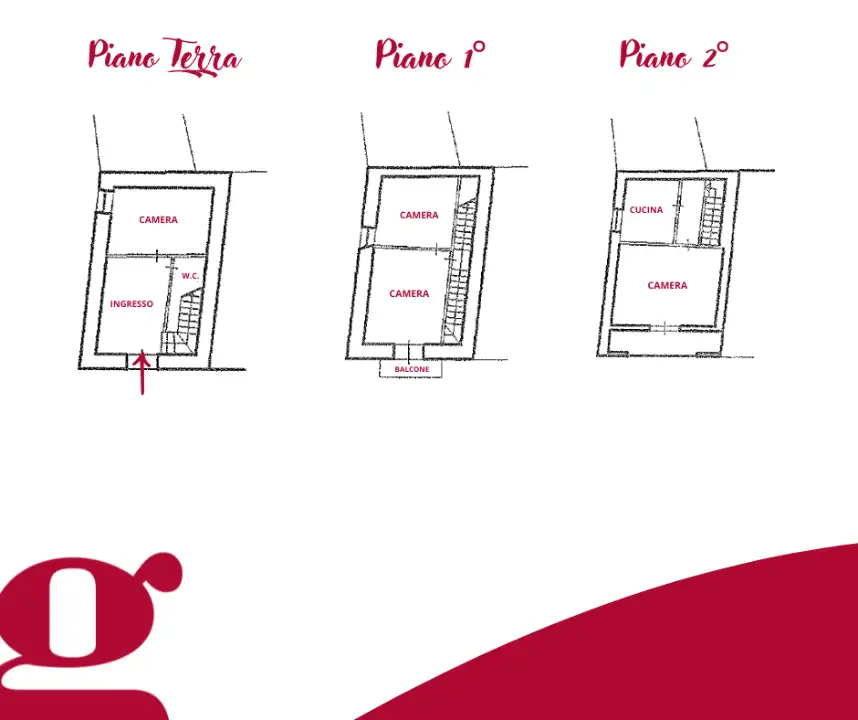 Piano Terra

CAMERA

W.C.

INGRESSO

Piano 1°

CAMERA

CAMERA

BALCONE

Piano 2°

CUCINA

CAMERA

g